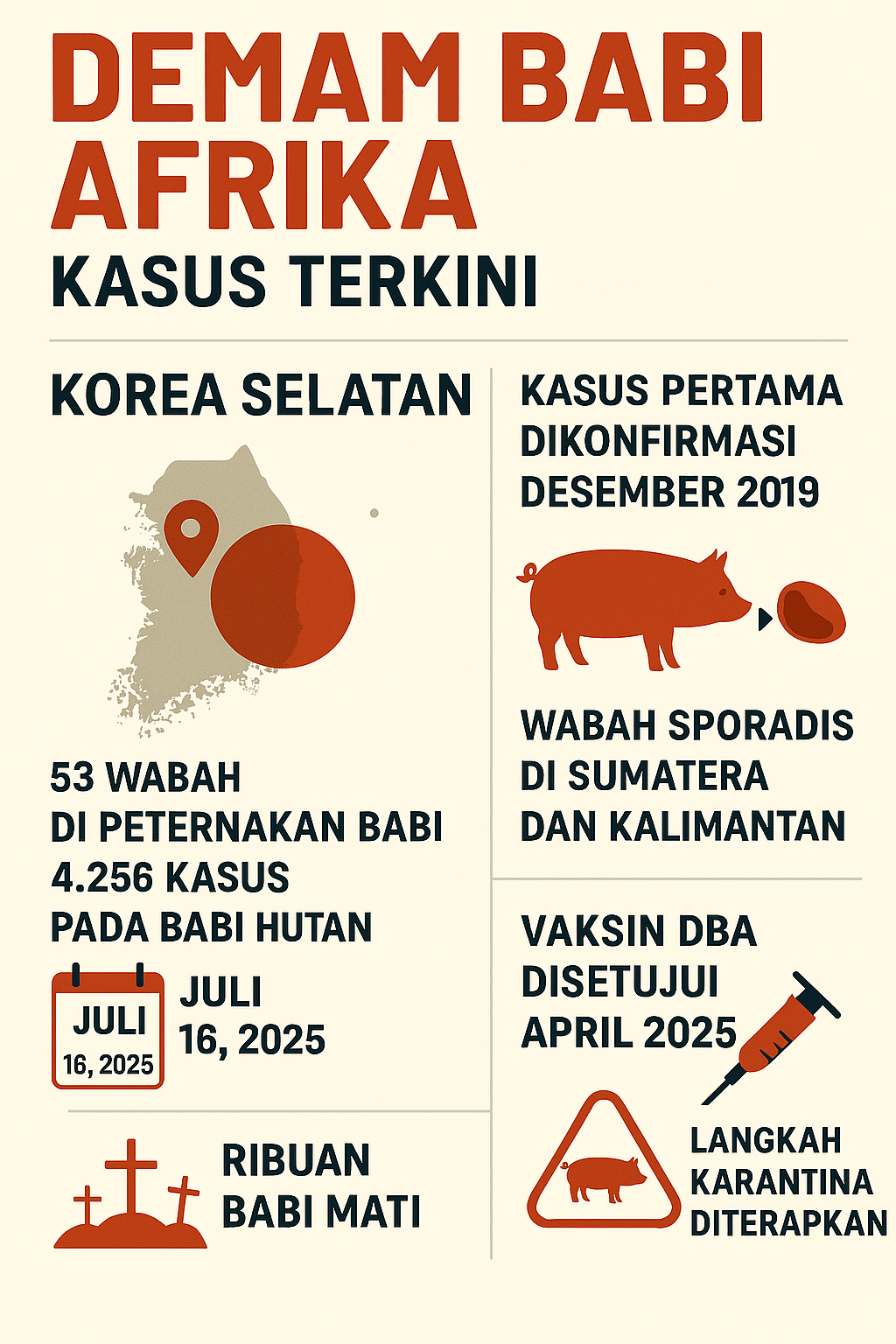 DEMAM BABI AFRIKA
KASUS TERKINI

KOREA SELATAN

53 WABAH
DI PETERNAKAN BABI
4.256 KASUS
PADA BABI HUTAN

JULI
16, 2025

JULI
16, 2025

RIBUAN
BABI MATI

KASUS PERTAMA
DIKONFIRMASI
DESEMBER 2019

WABAH SPORADIS
DI SUMATERA
DAN KALIMANTAN

VAKSIN DBA
DISETUJUI
APRIL 2025

LANGKAH
KARANTINA
DITERAPKAN